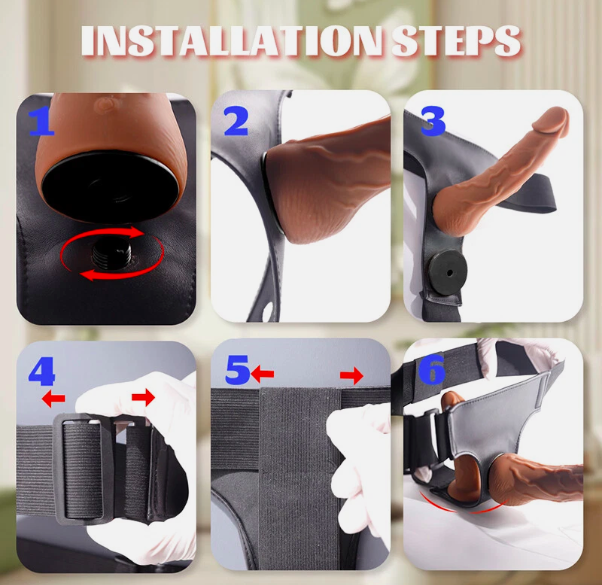 INSTALLATION STEPS

1

2

3

4

5

6